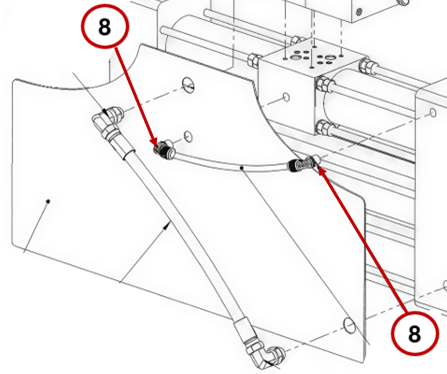 8

8