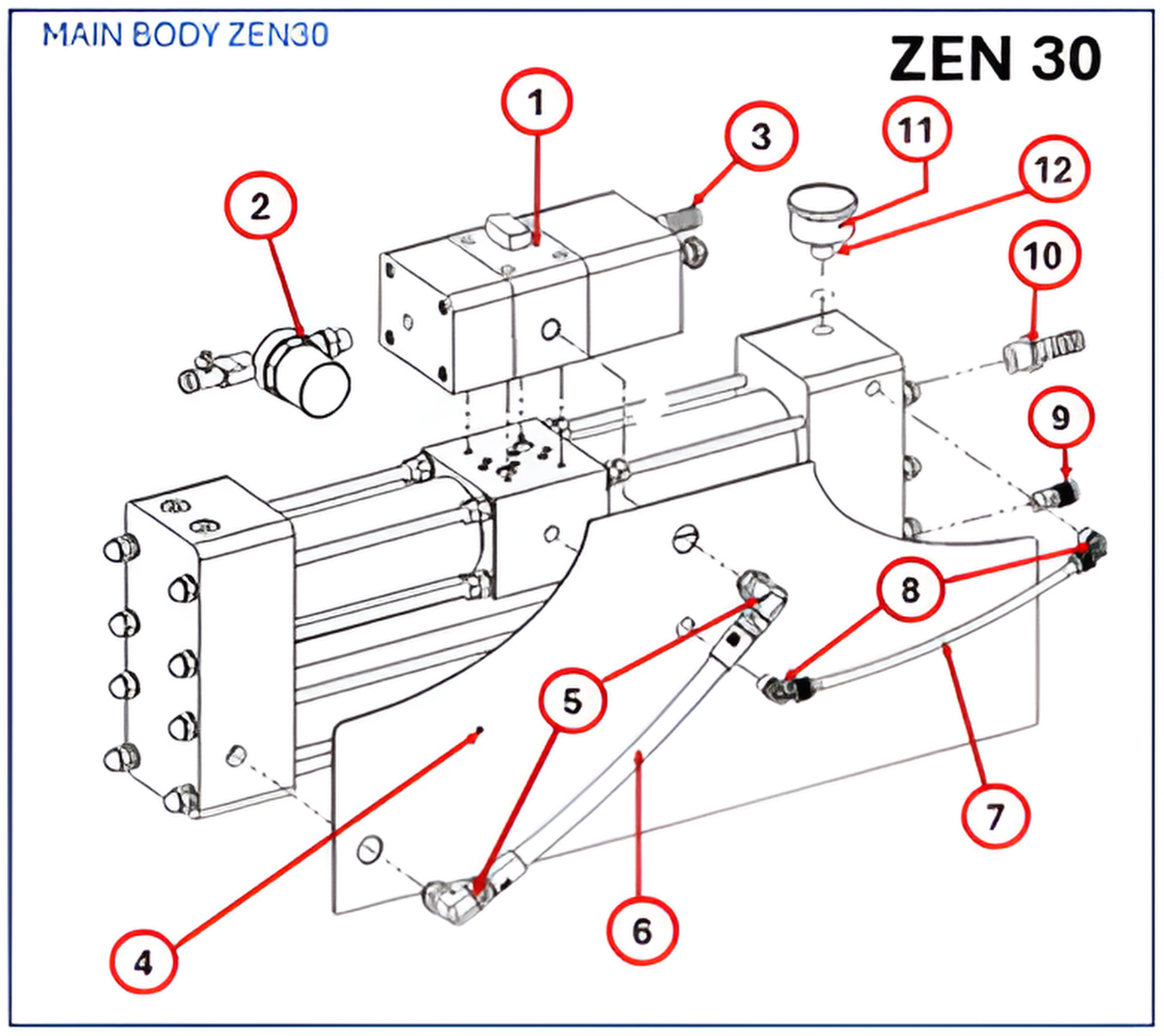 MAIN BODY ZEN30

ZEN 30

1
3
11
12
2
10
9
8
5
7
6
4