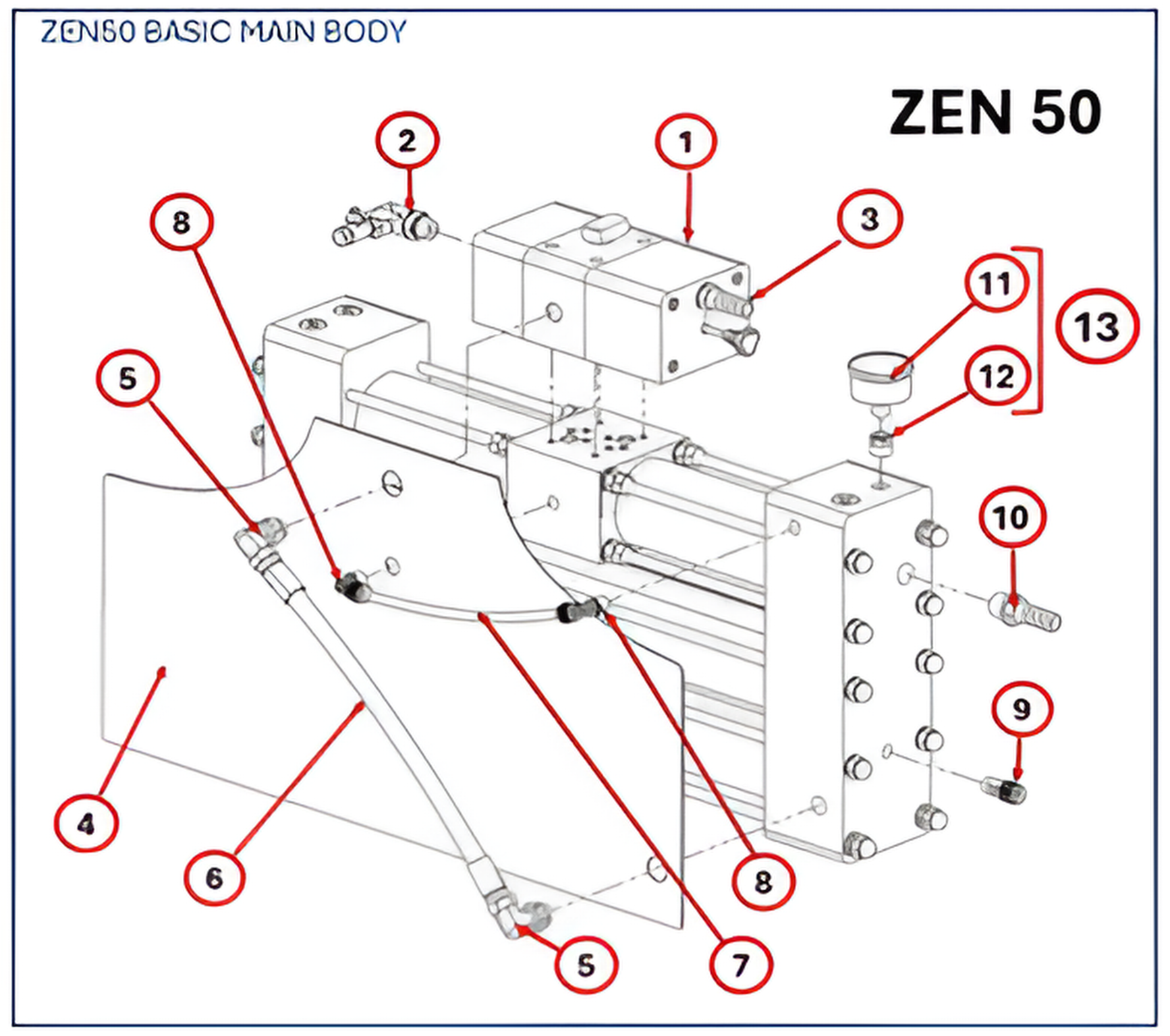 ZEN50 BASIC MAIN BODY

ZEN 50

2
1
8
3
11
13
12
5
10
9
4
6
8
5
7