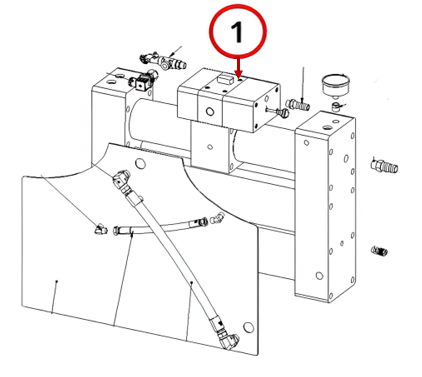 1