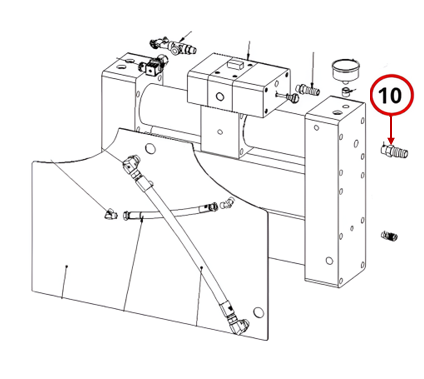 10