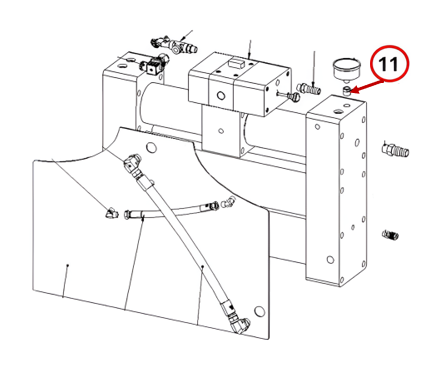 11