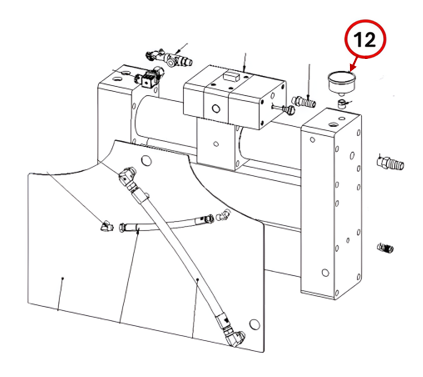 12