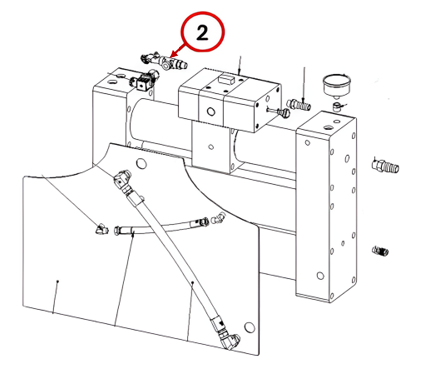 2