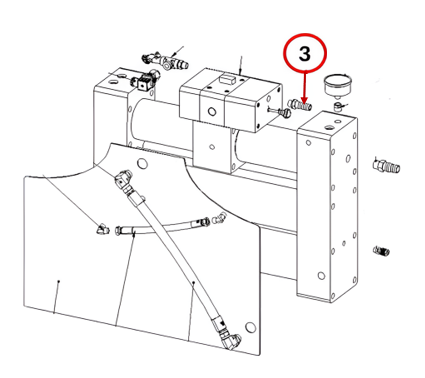 3