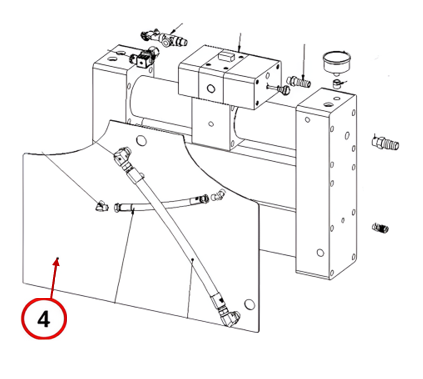 4