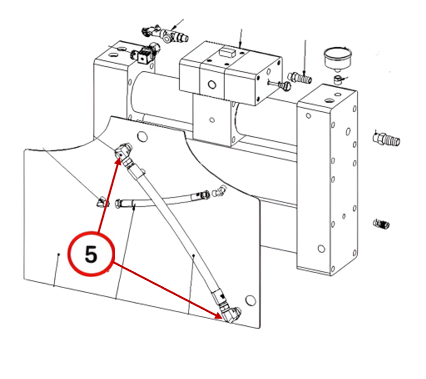 5