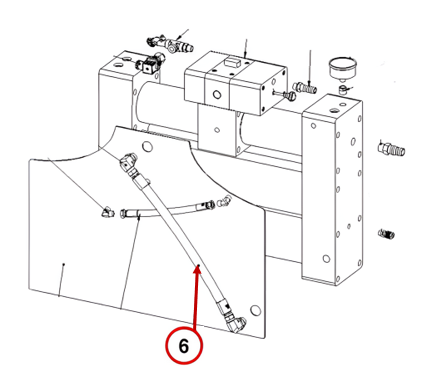 6