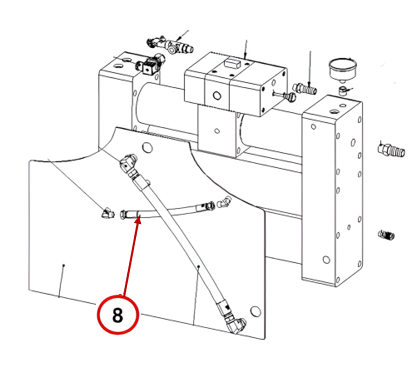 8