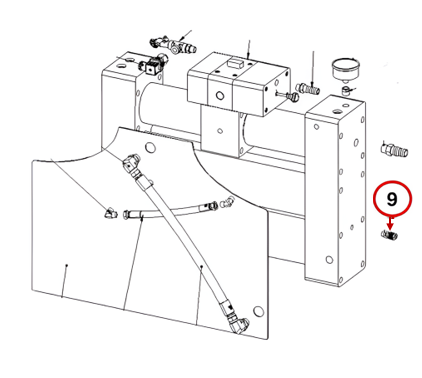 9