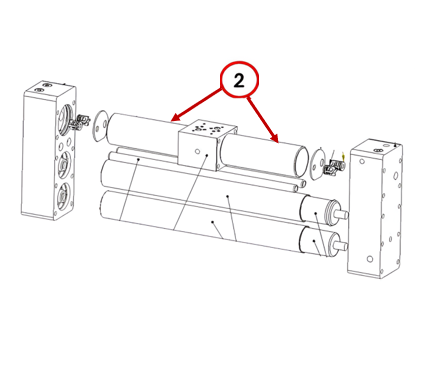 2