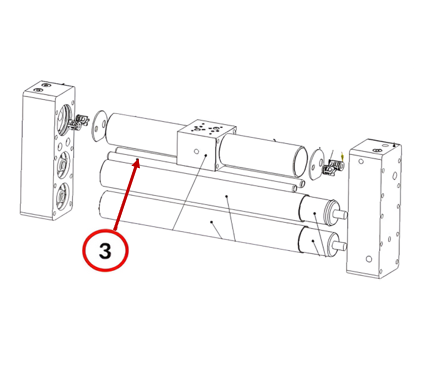 3