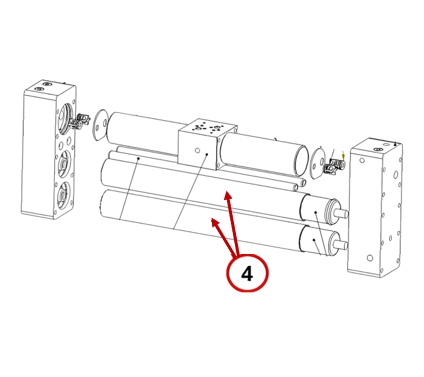 4