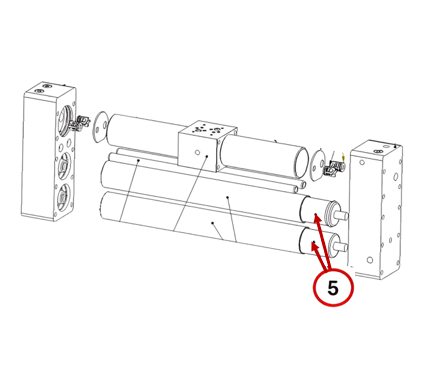 5