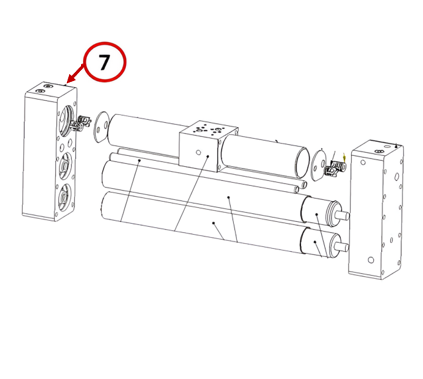 7