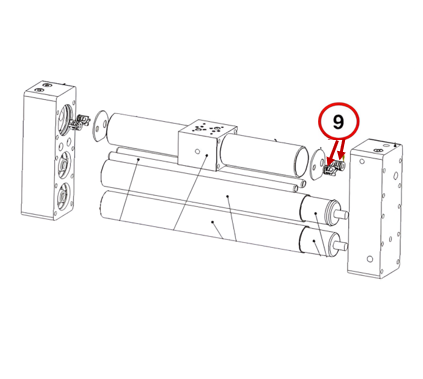 9