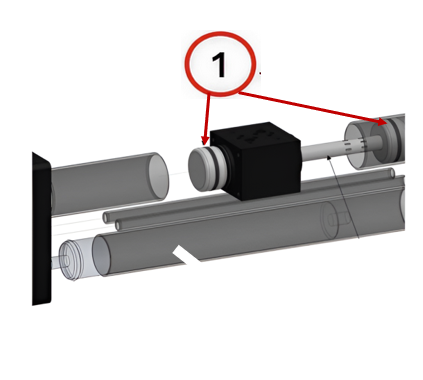 1