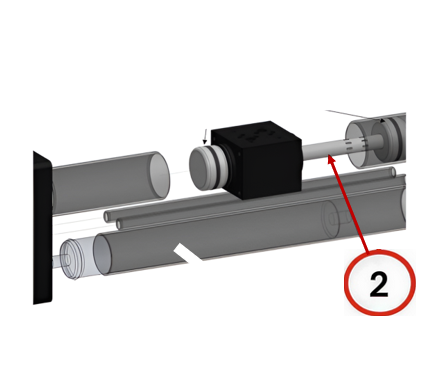 2