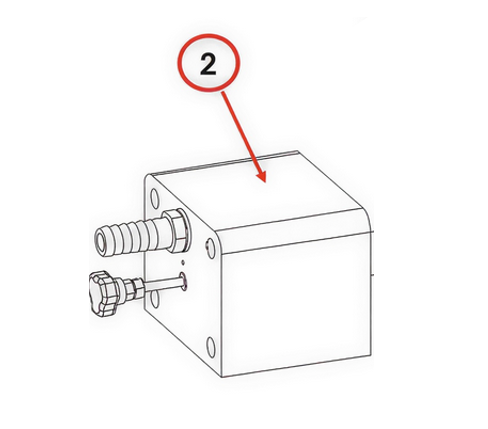 2