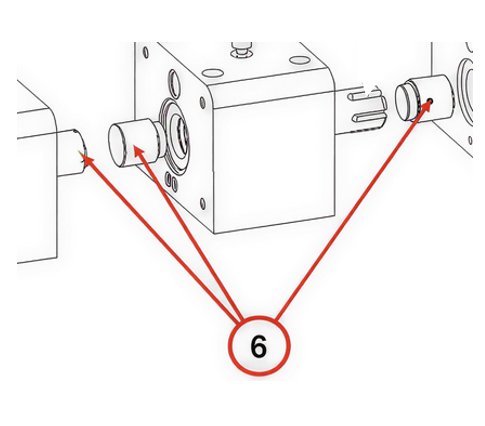 6