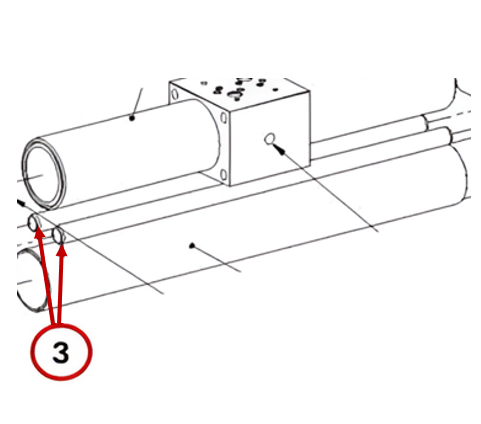 3