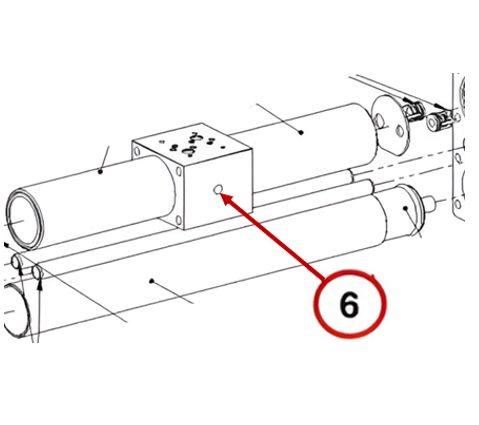 6