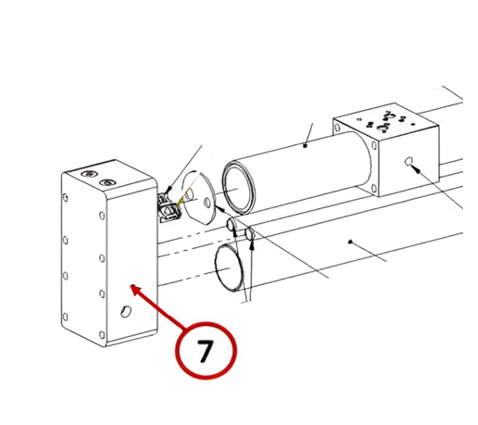 7