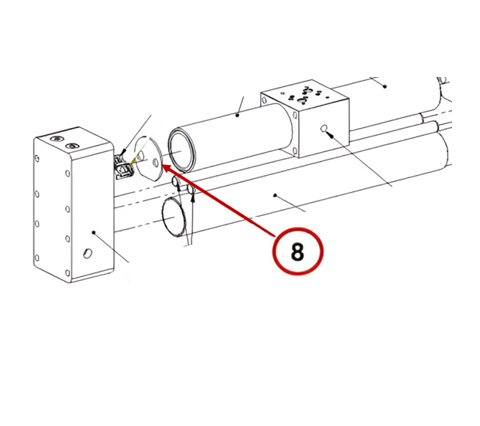 8