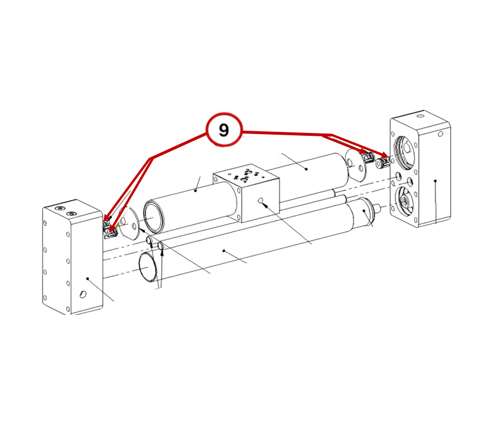 9