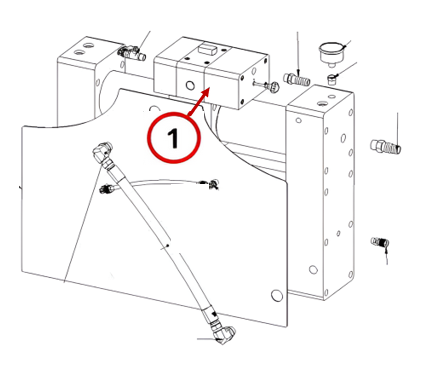 1