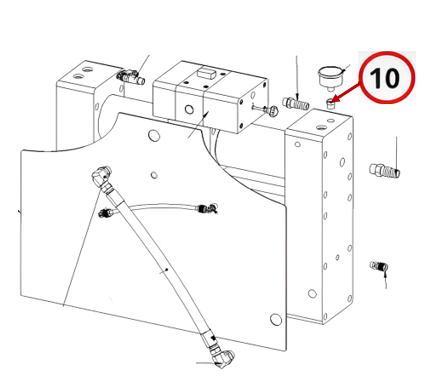 10