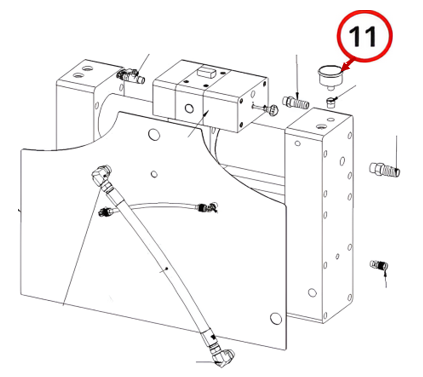 11