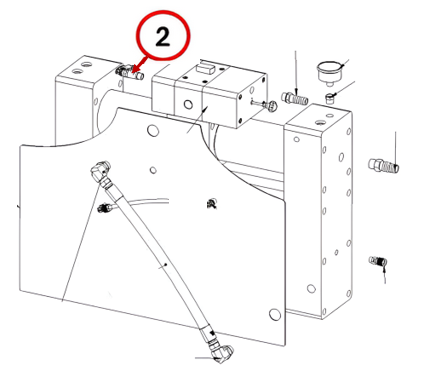 2