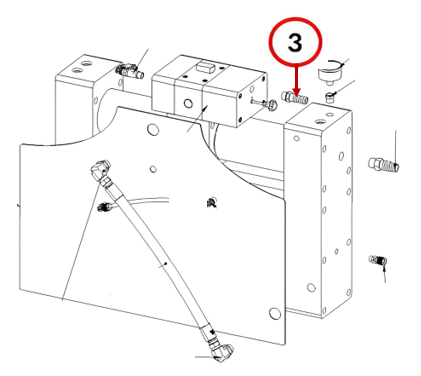 3