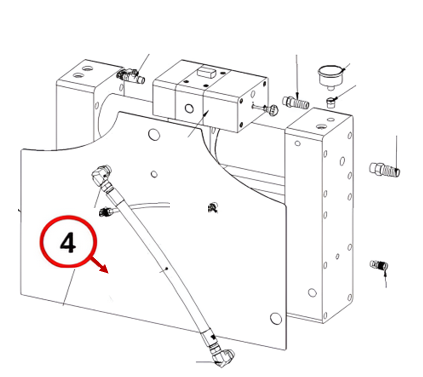 4