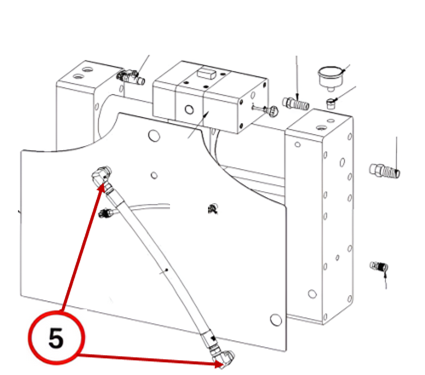 5