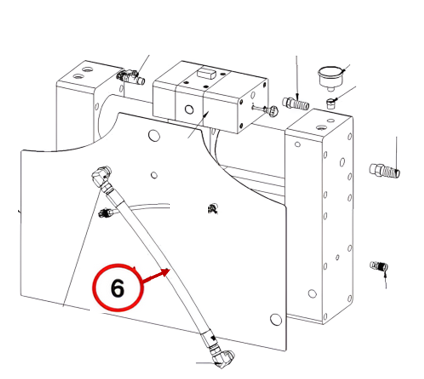 6