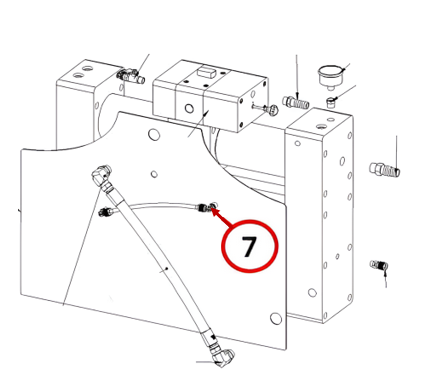 7