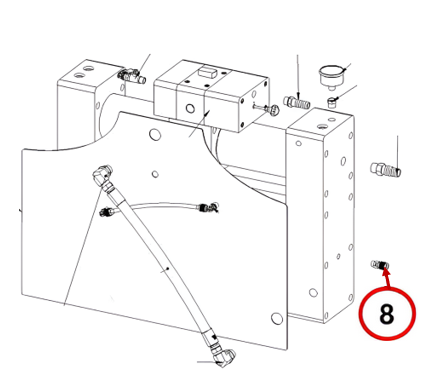 8