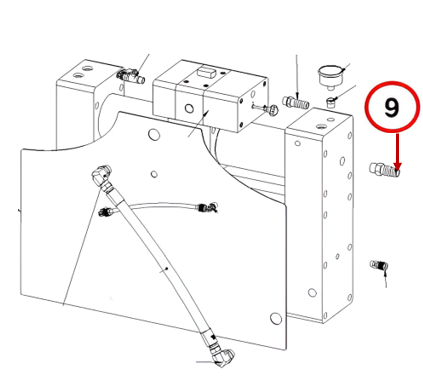 9