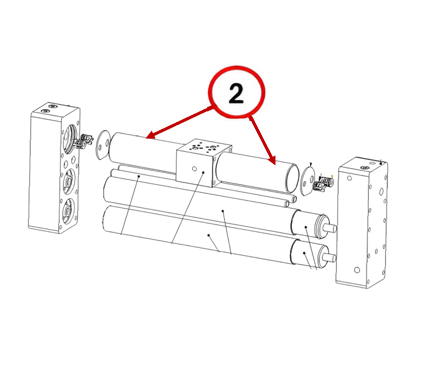 2